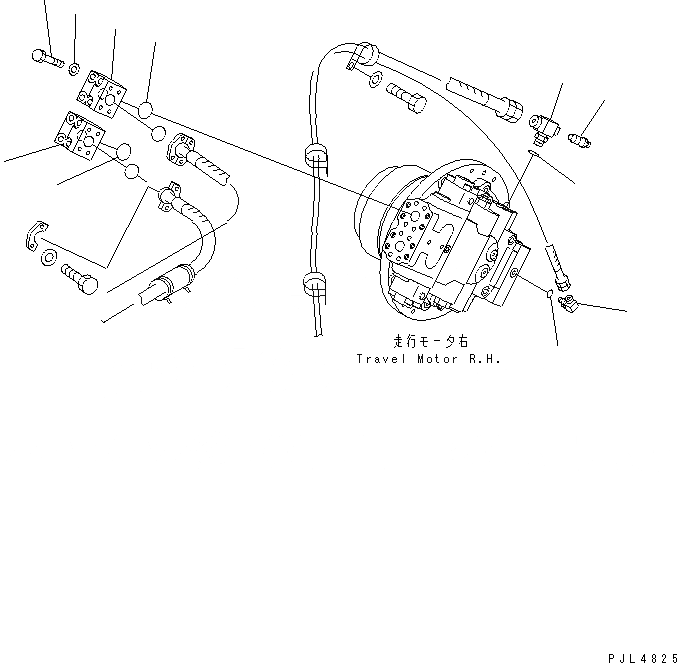 走行モータ右
Travel Motor R.H.

PJL4825