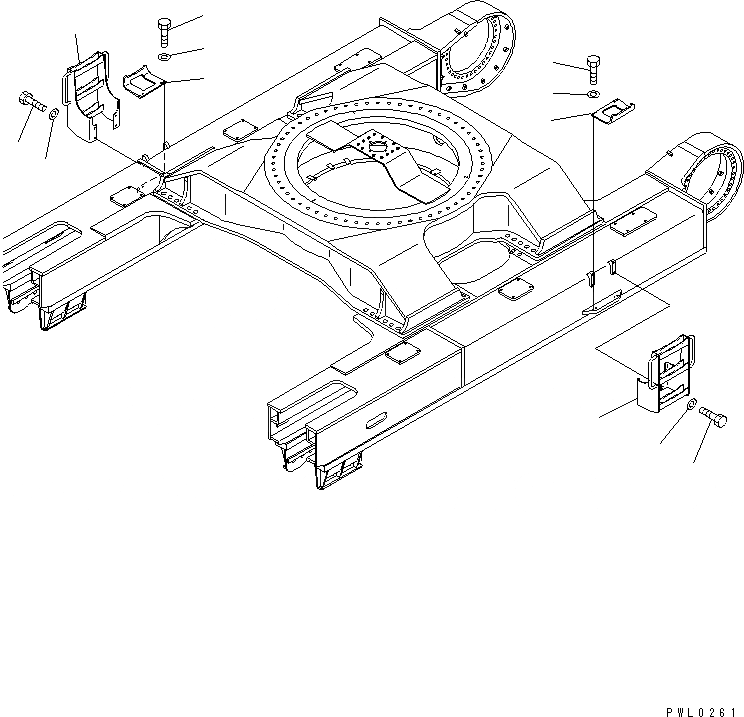 PWL0261