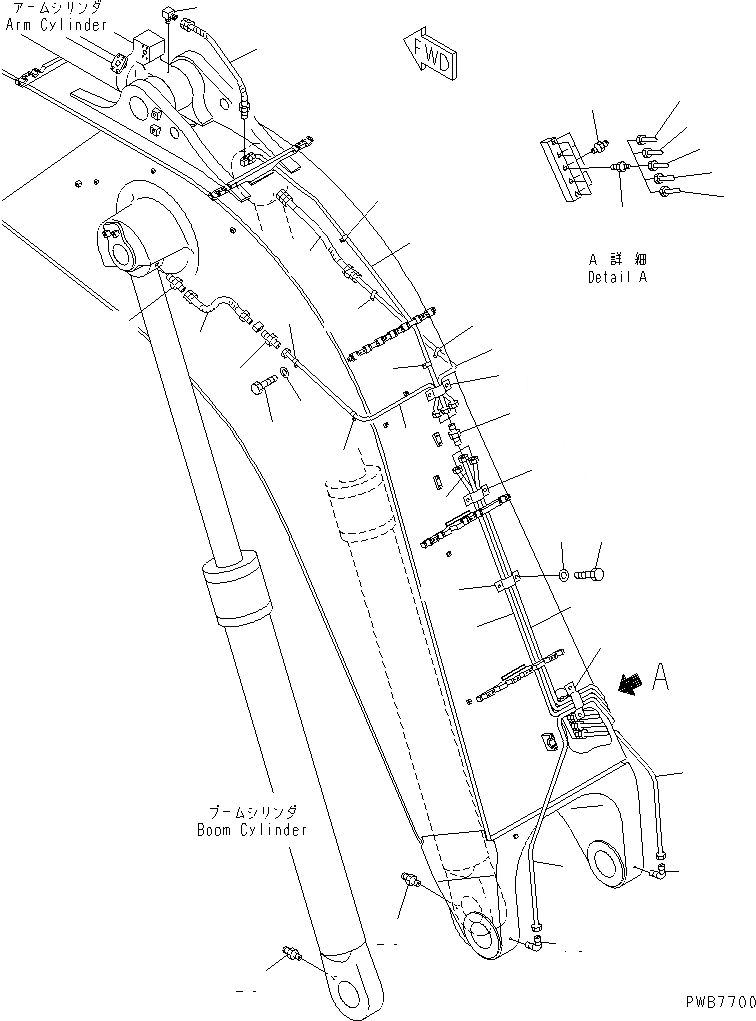 アームシリンダ
Arm Cylinder

FWD

A 詳細
Detail A

A

ブームシリンダ
Boom Cylinder

PWB7700