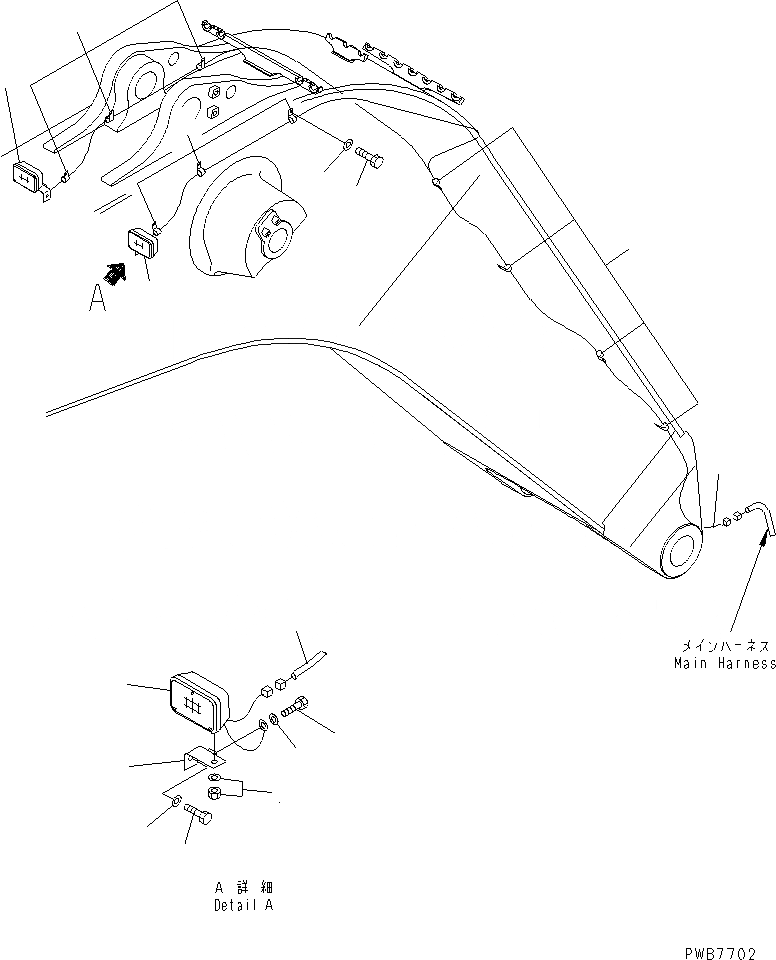 A

メインハーネス
Main Harness

A 詳細
Detail A

PWB7702