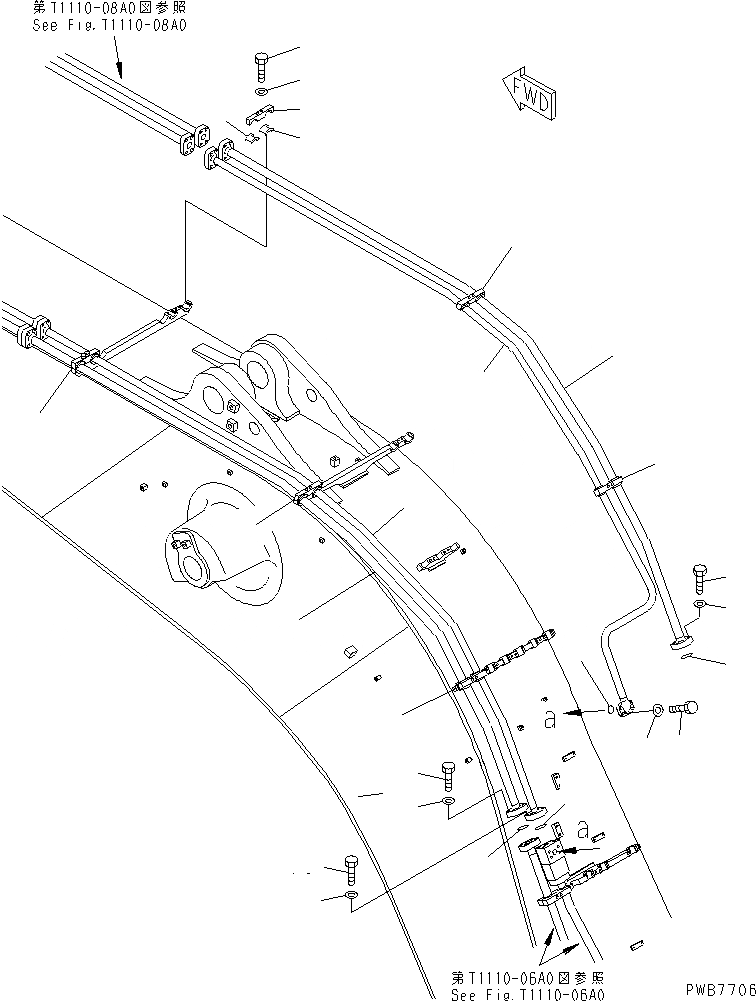 第T1110-08A0図参照
See Fig.T1110-08A0

FWD

a

a

第T1110-06A0図参照
See Fig.T1110-06A0

PWB7706