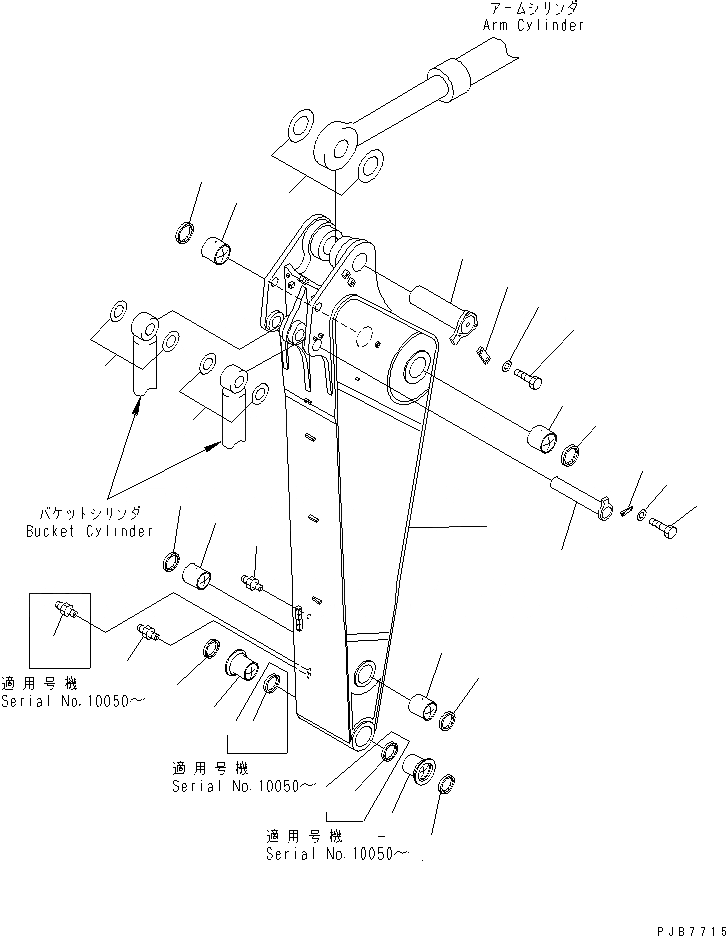 アームシリンダ
Arm Cylinder

バケットシリンダ
Bucket Cylinder

適用号機
Serial No.10050~

適用号機
Serial No.10050~

適用号機 -
Serial No.10050~

PJB7715