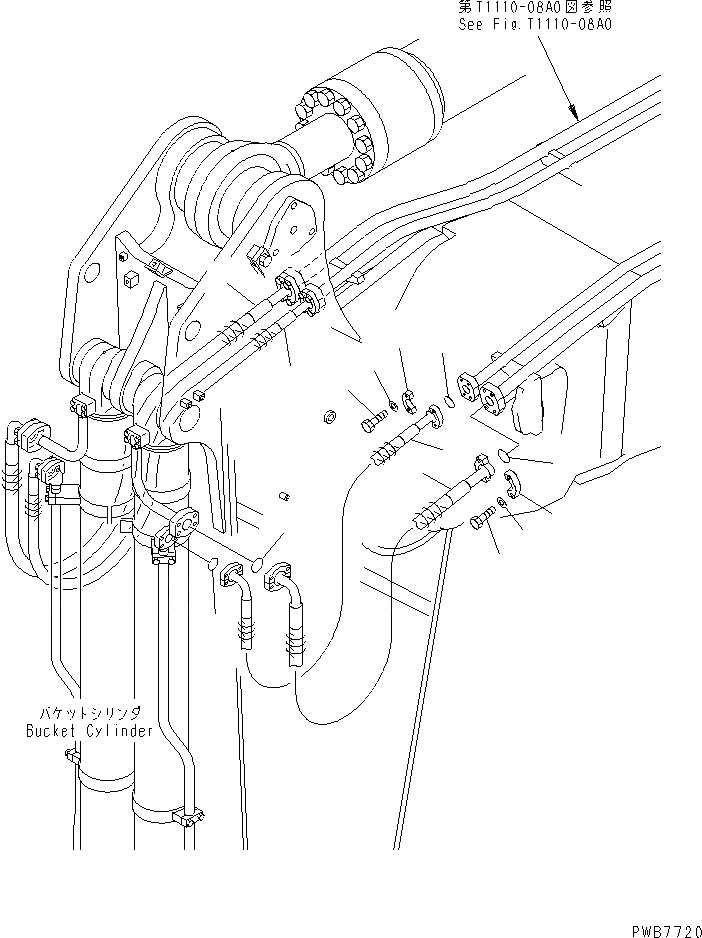 第T1110-08A0図参照
See Fig.T1110-08A0

バケットシリンダ
Bucket Cylinder

PWB7720