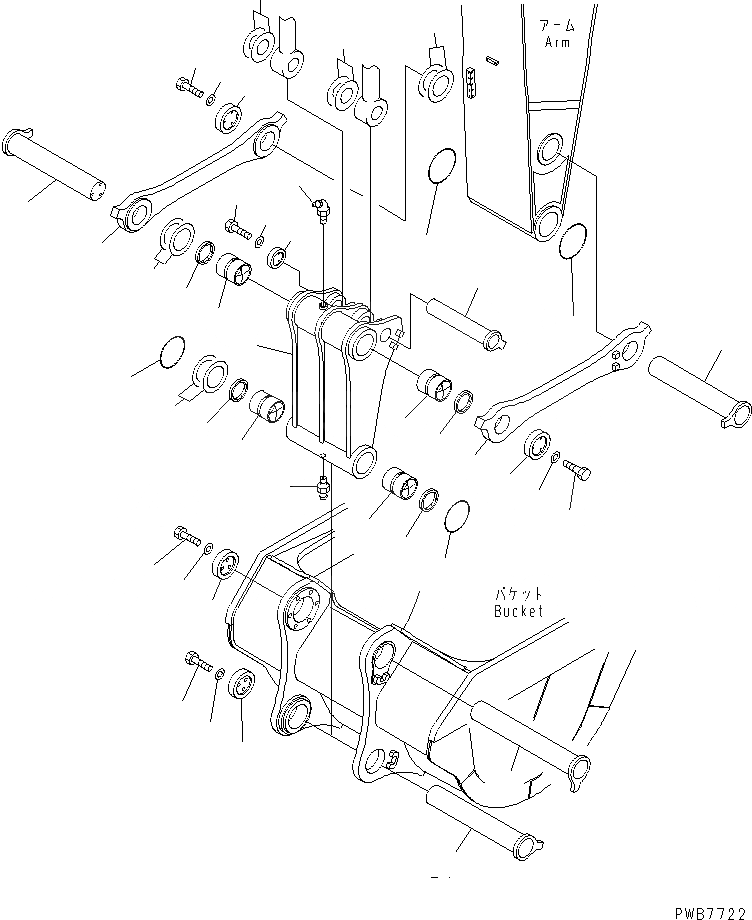 アーム
Arm

バケット
Bucket

PWB7722