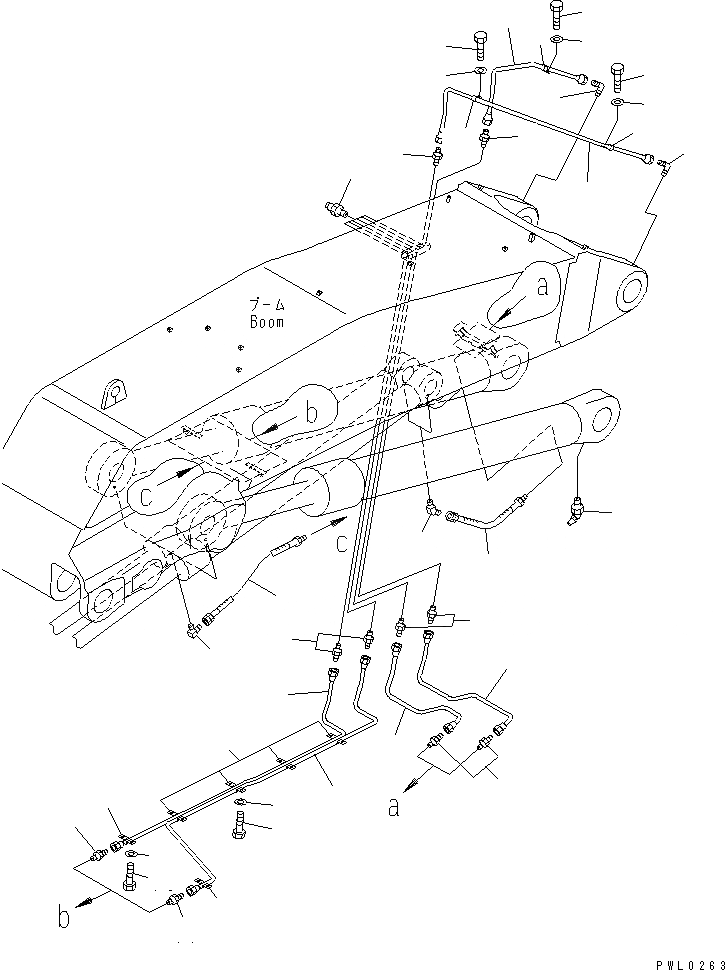 ブーム
Boom

a

b

c

c

a

b

PWL0263