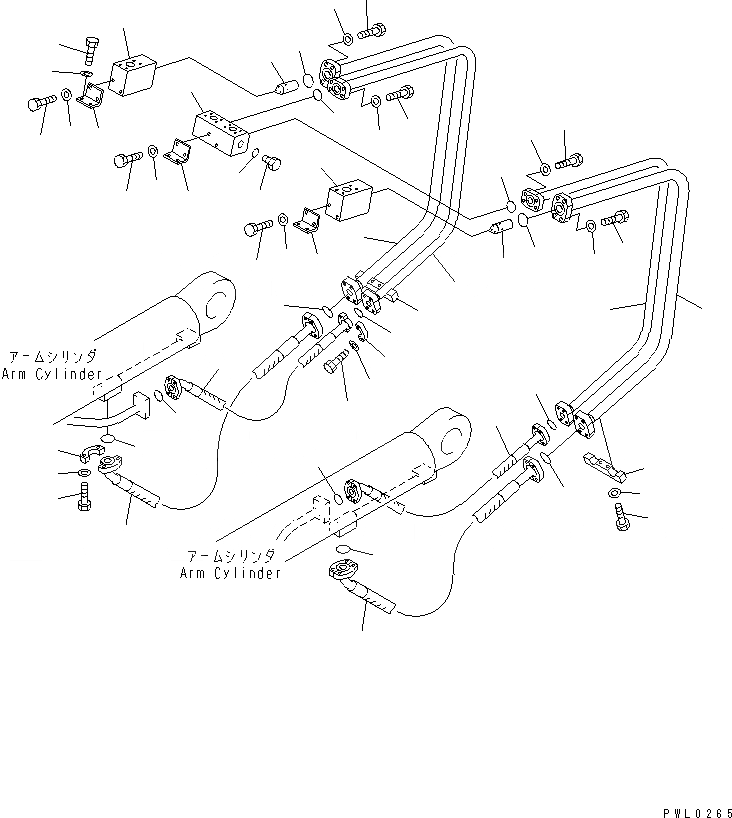 アームシリンダ
Arm Cylinder

アームシリンダ
Arm Cylinder

PWL0265