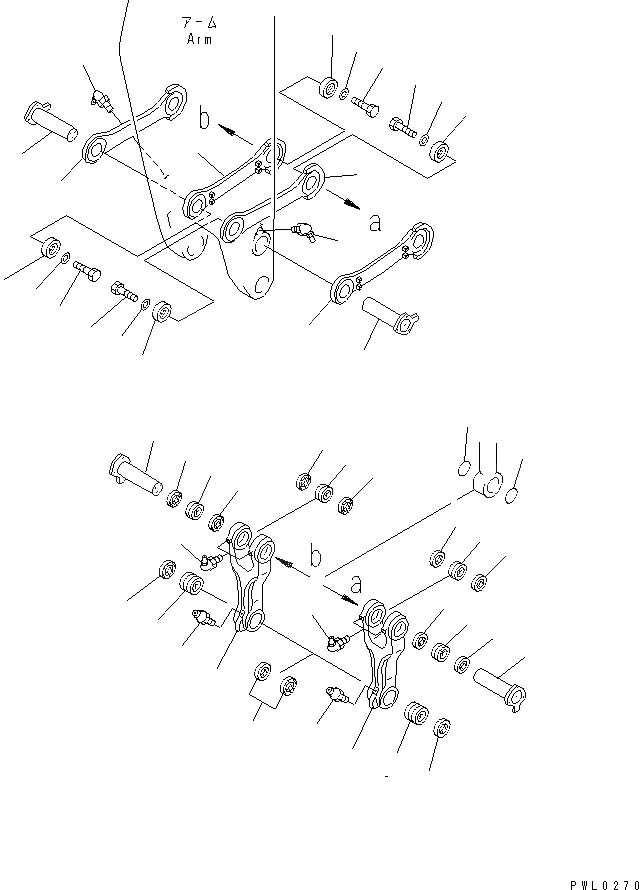 アーム
Arm

b

a

b

a

PWL0270