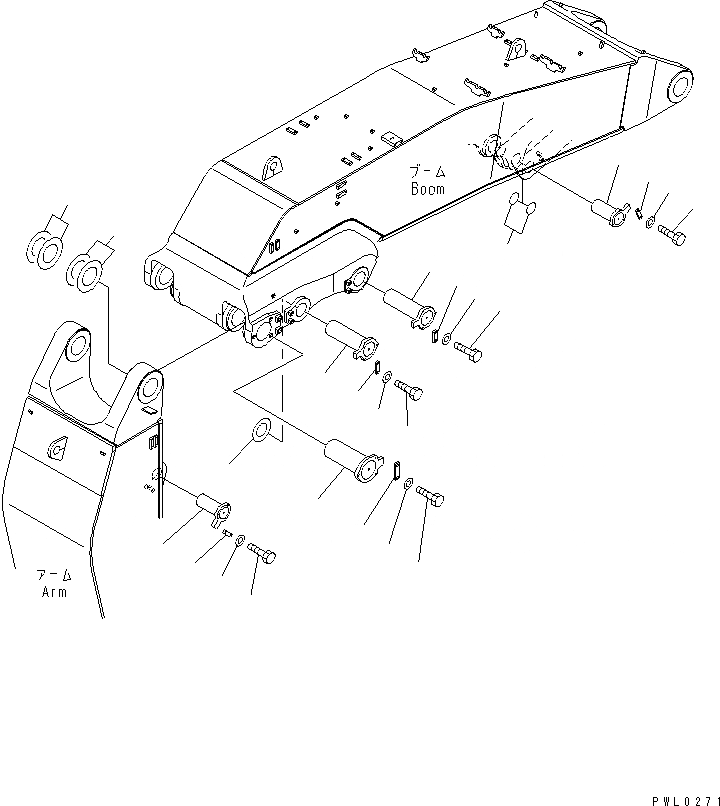 ブーム
Boom

アーム
Arm

PWL0271