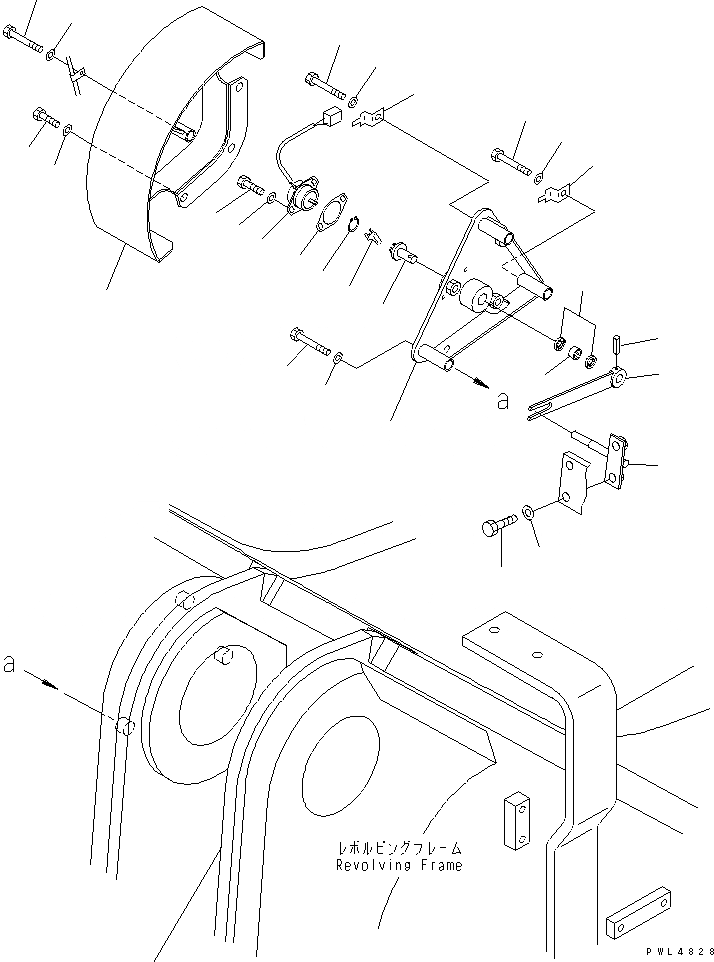 a

a

レボルビングフレーム
Revolving Frame

PWL4828