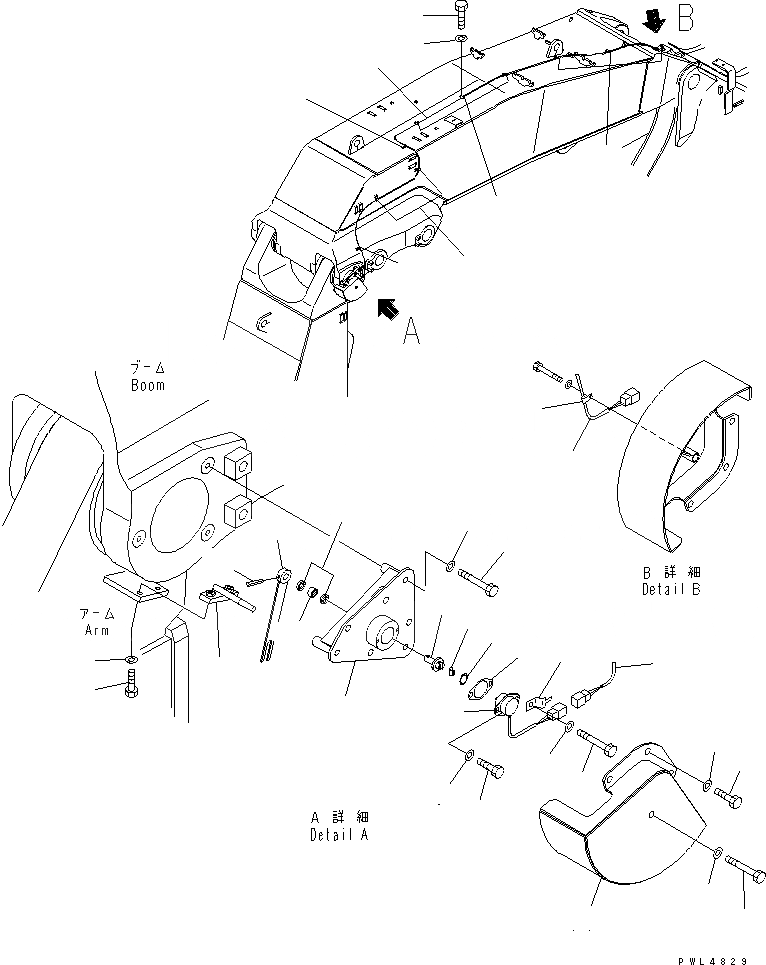 B

A

ブーム
Boom

アーム
Arm

B 詳細
Detail B

A 詳細
Detail A

PWL4829