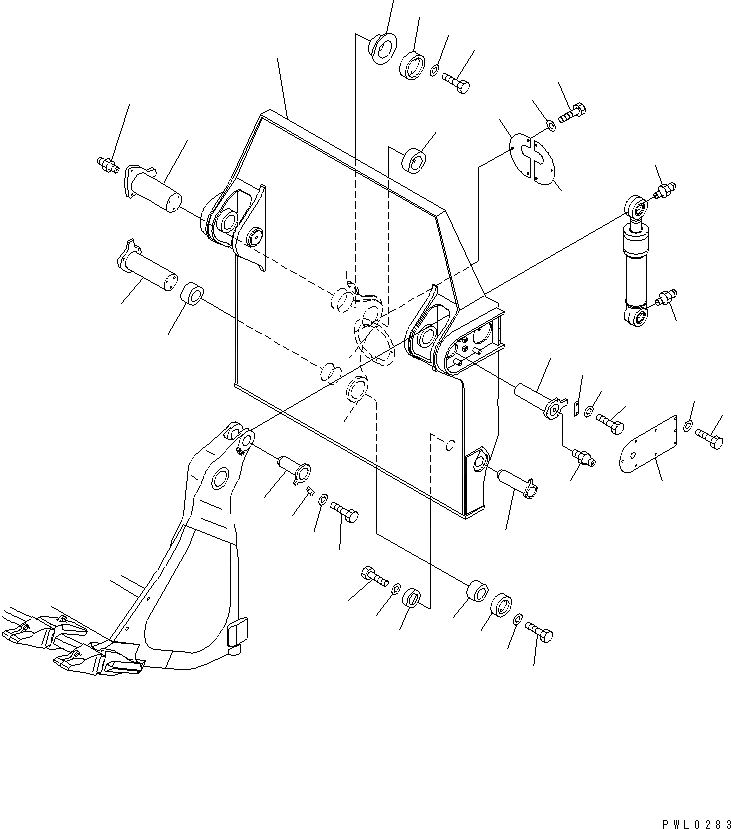 PWL0283