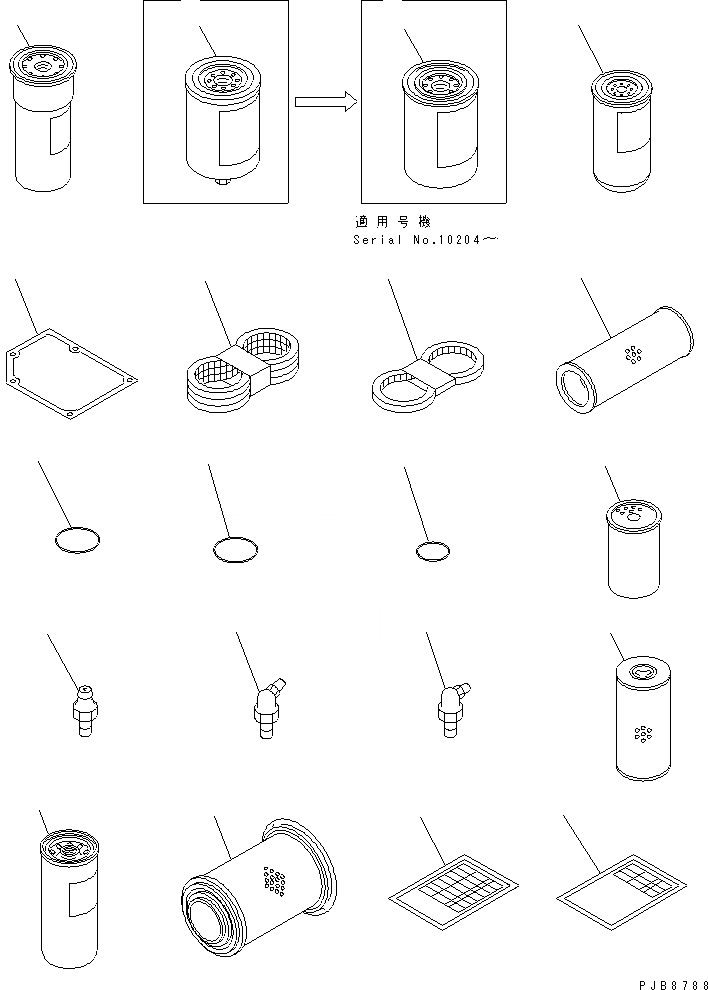 適用号機
Serial No.10204～

PJB8788