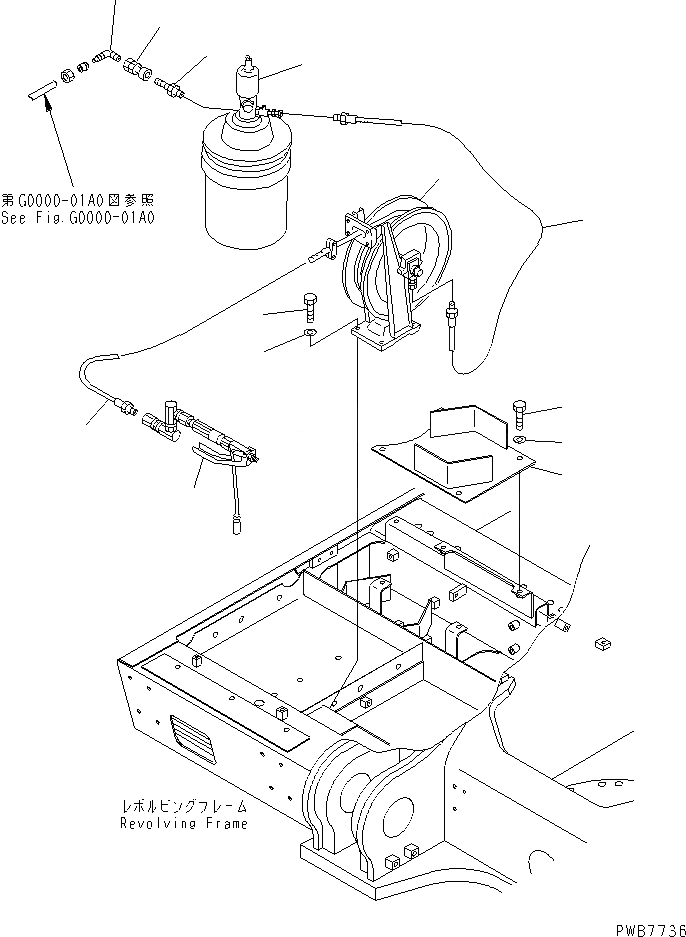 第G0000-01A0図参照
See Fig.G0000-01A0

レボルビングフレーム
Revolving Frame

PWB7736