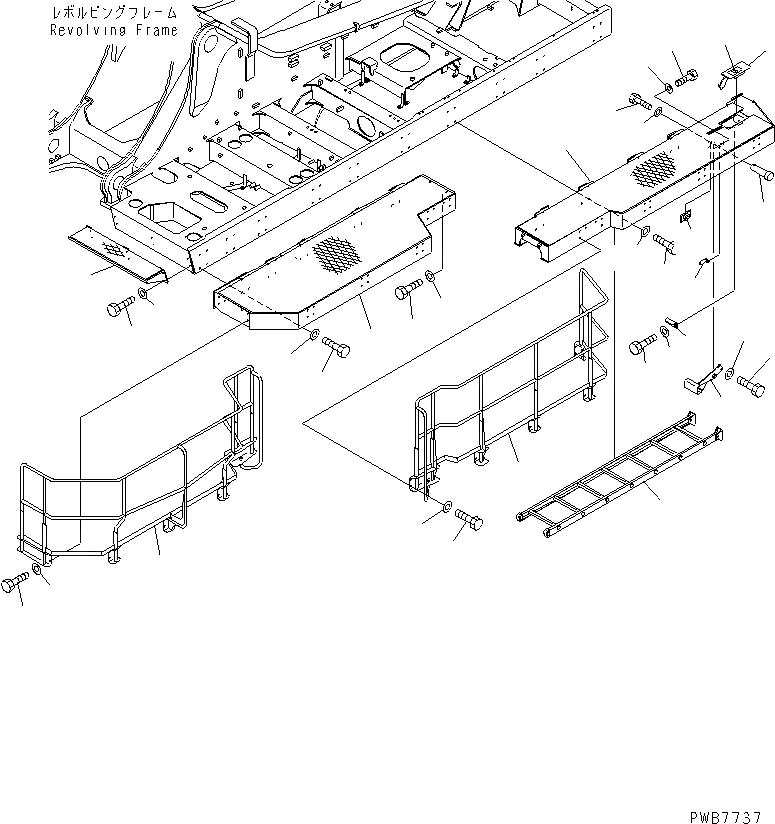 レボルビングフレーム
Revolving Frame

PWB7737