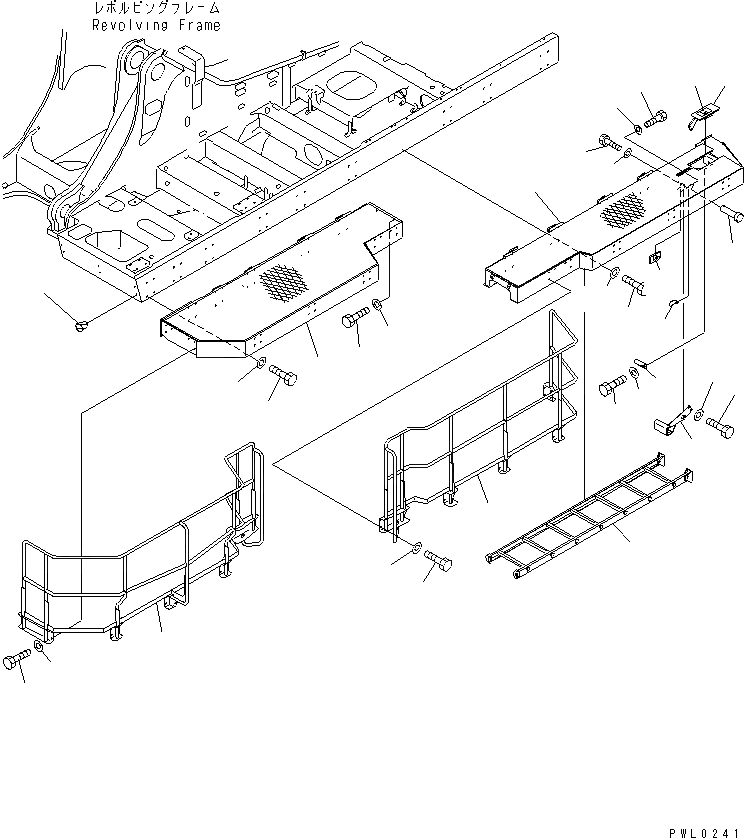 レボルビングフレーム
Revolving Frame

PWL0241