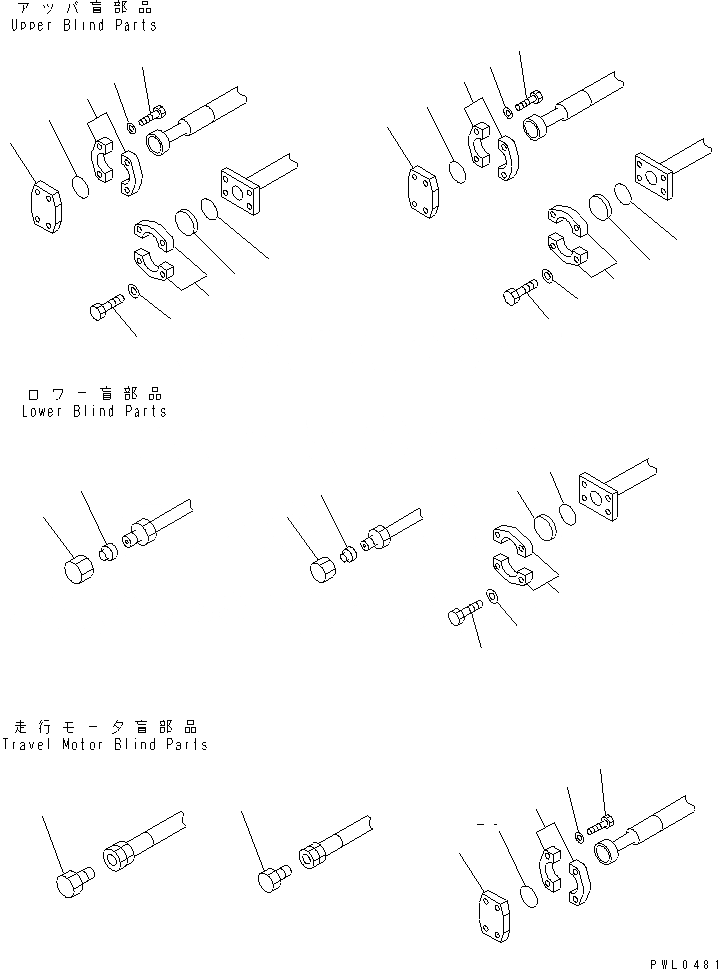 アッパ盲部品
Upper Blind Parts

ロワー盲部品
Lower Blind Parts

走行モータ盲部品
Travel Motor Blind Parts

PWL0481