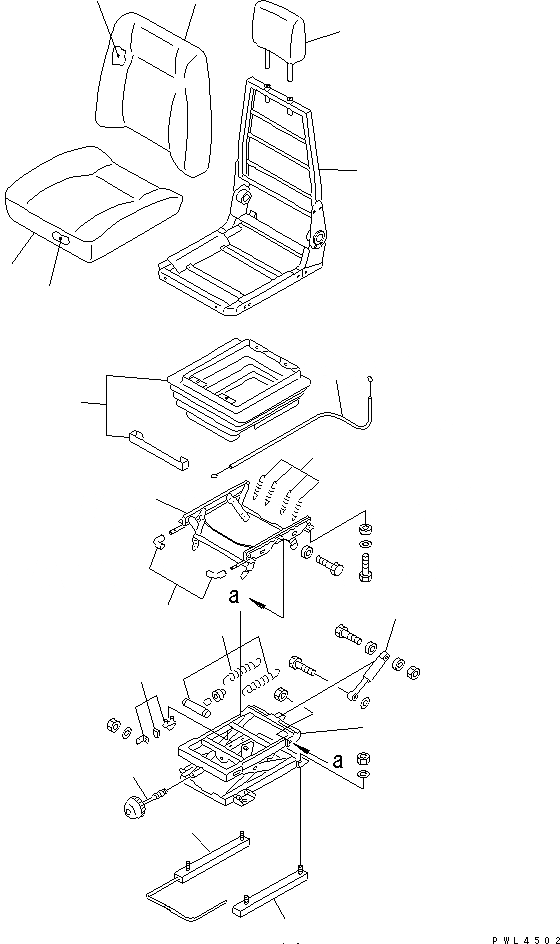 a
a
PWL4502