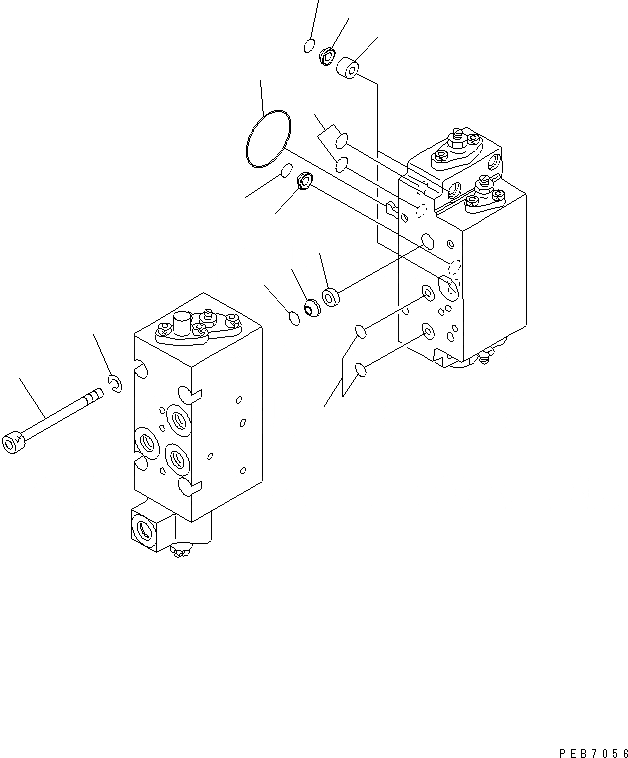 PEB7056