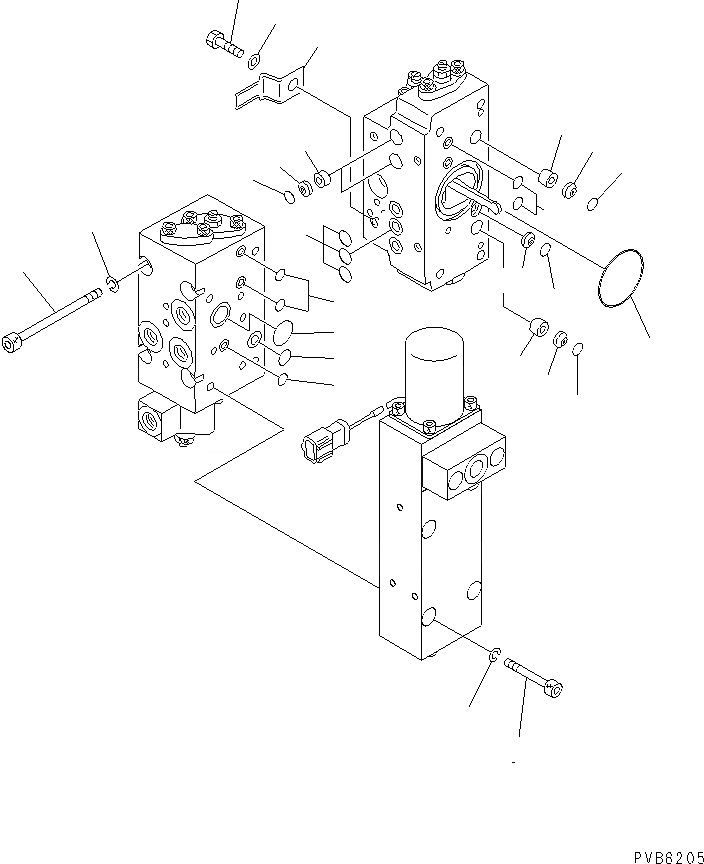 PVB6205