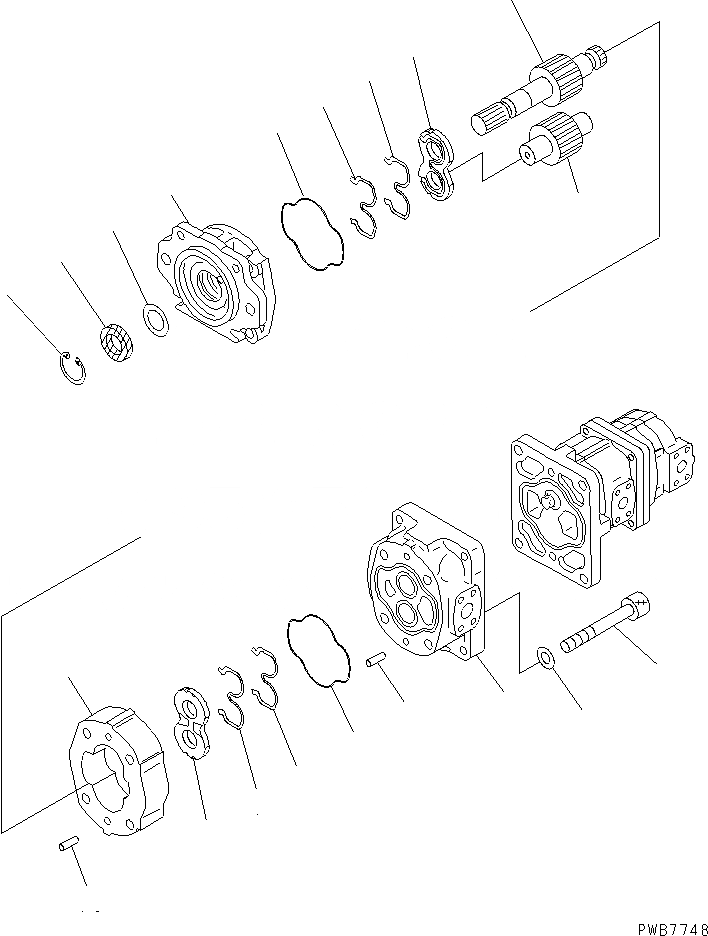 PWB7748