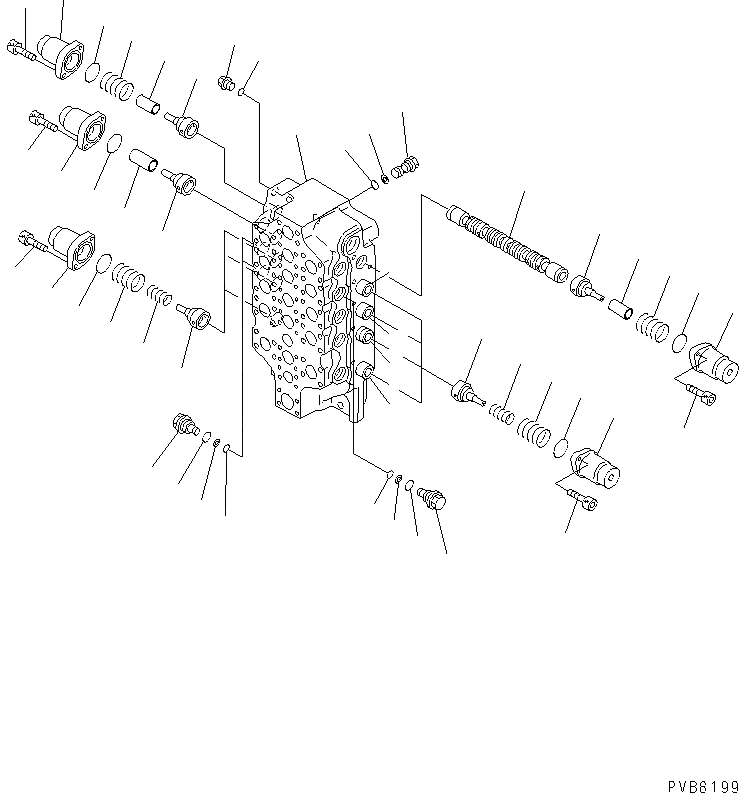 PVB6199