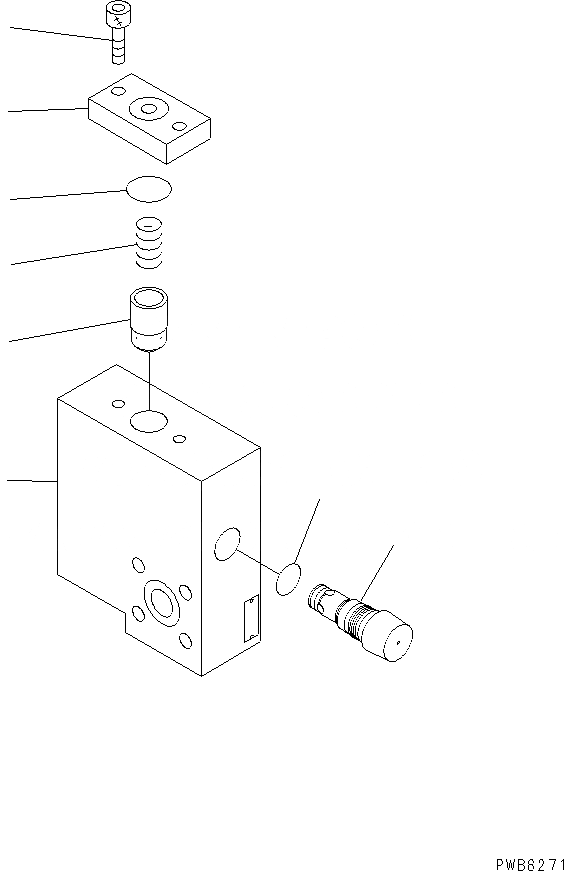 PWB6271