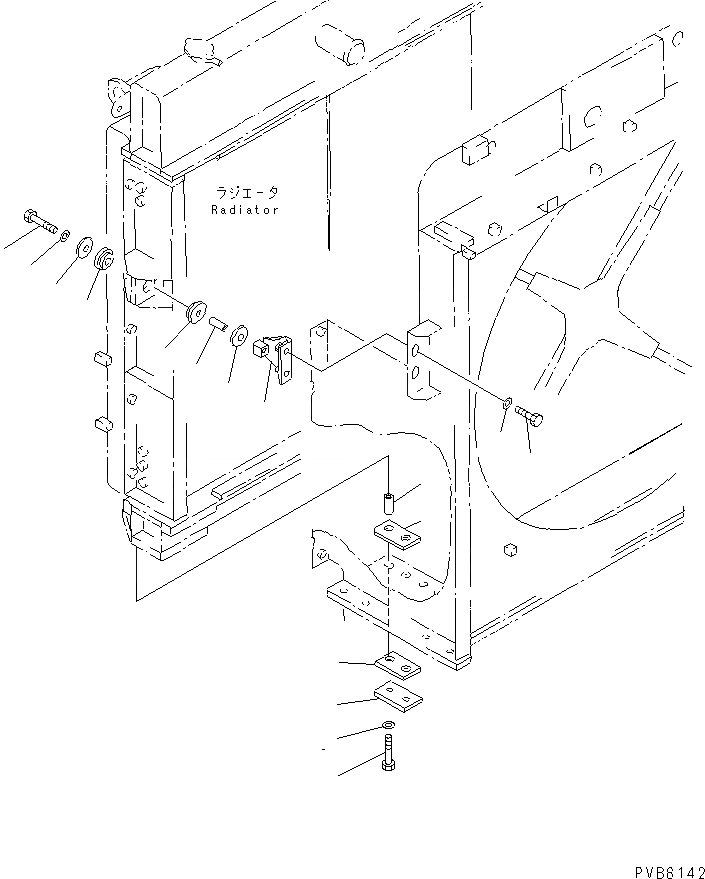 ラジエータ
Radiator

PVB8142