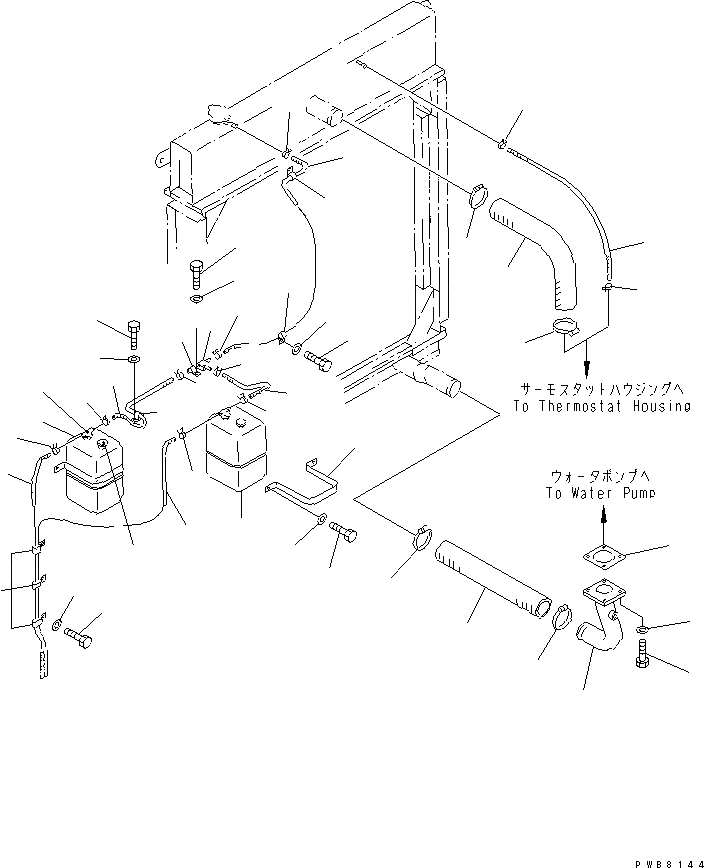 サーモスタットハウジングへ
To Thermostat Housing

ウォータポンプへ
To Water Pump

PWB8144