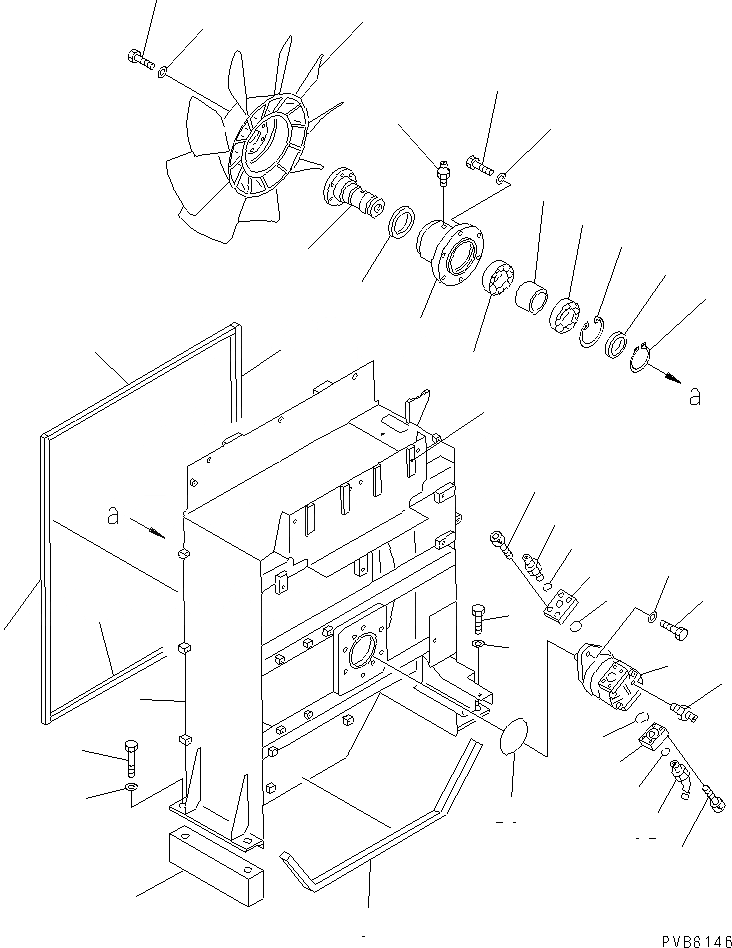 a

a

PVB8146