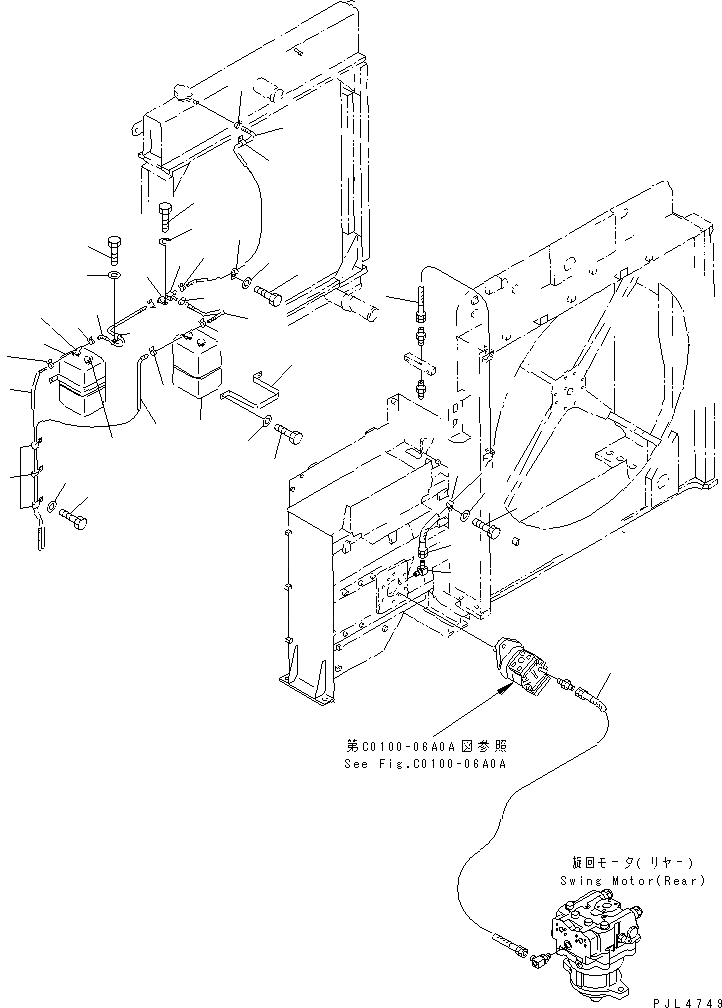 第C0100-06A0A図参照
See Fig.C0100-06A0A

旋回モータ(リヤー)
Swing Motor(Rear)

PJL4749