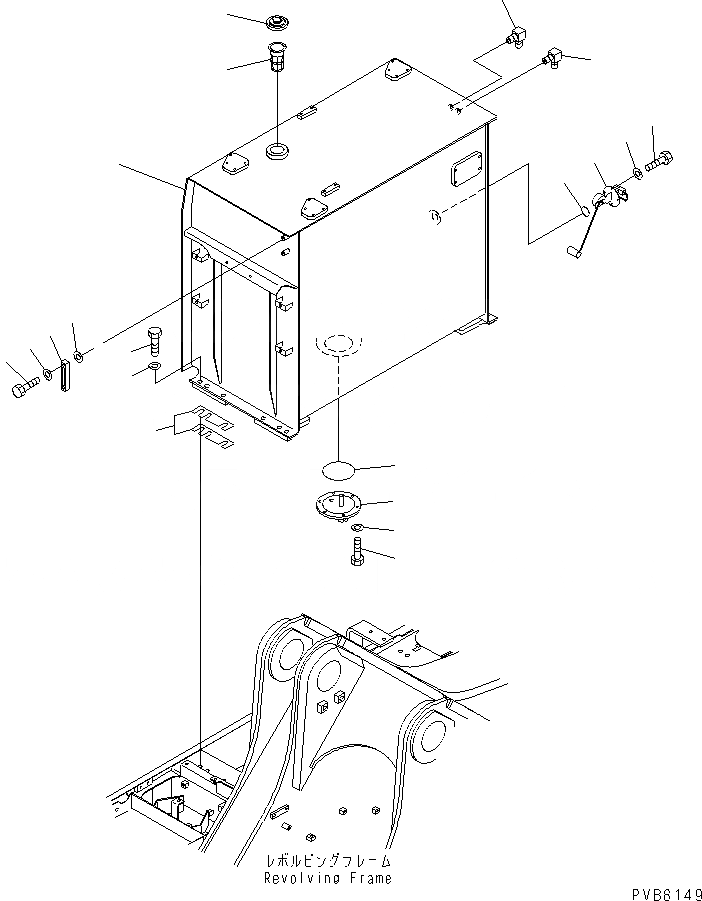 レボルビングフレーム
Revolving Frame

PVB6149