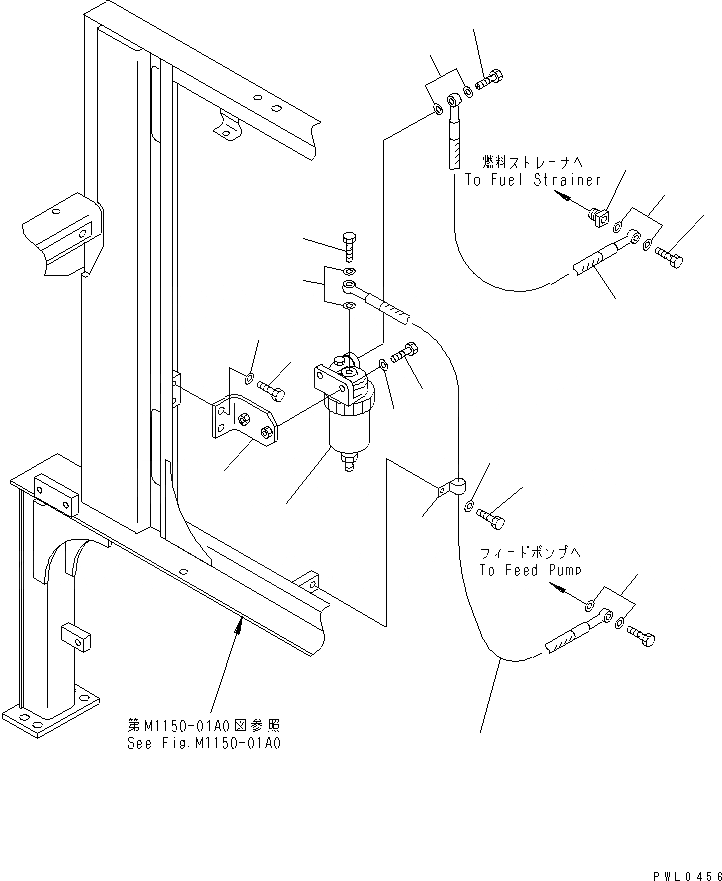 燃料ストレーナへ
To Fuel Strainer

フィードポンプへ
To Feed Pump

第M1150-01A0図参照
See Fig.M1150-01A0

PWL0456