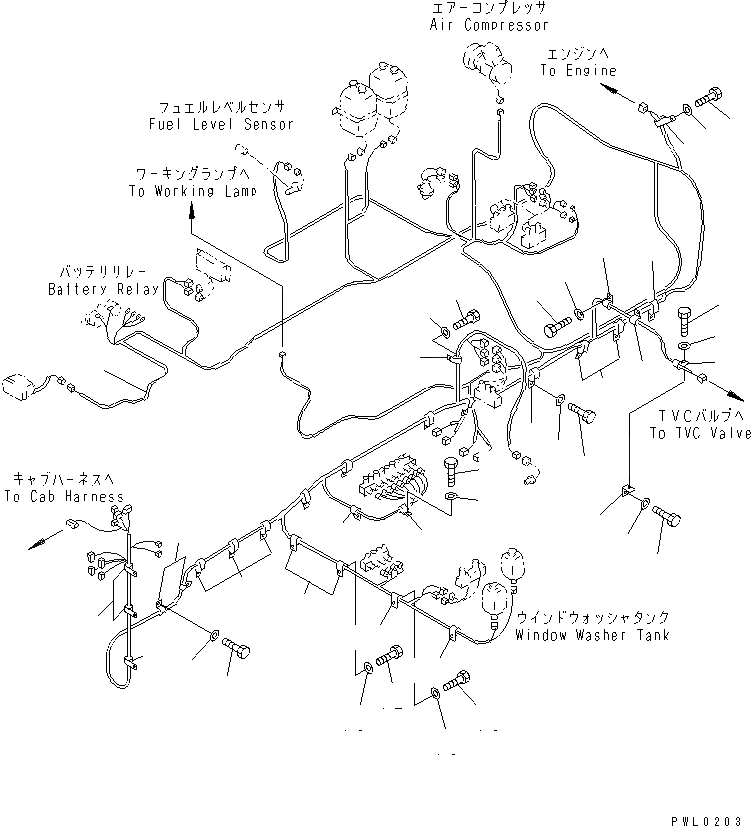 エアーコンプレッサ
Air Compressor

エンジンへ
To Engine

フュエルレベルセンサ
Fuel Level Sensor

ワーキングランプへ
To Working Lamp

バッテリリレー
Battery Relay

TVCバルブへ
To TVC Valve

キャブハーネスへ
To Cab Harness

ウインドウォッシャタンク
Window Washer Tank

PWL0203