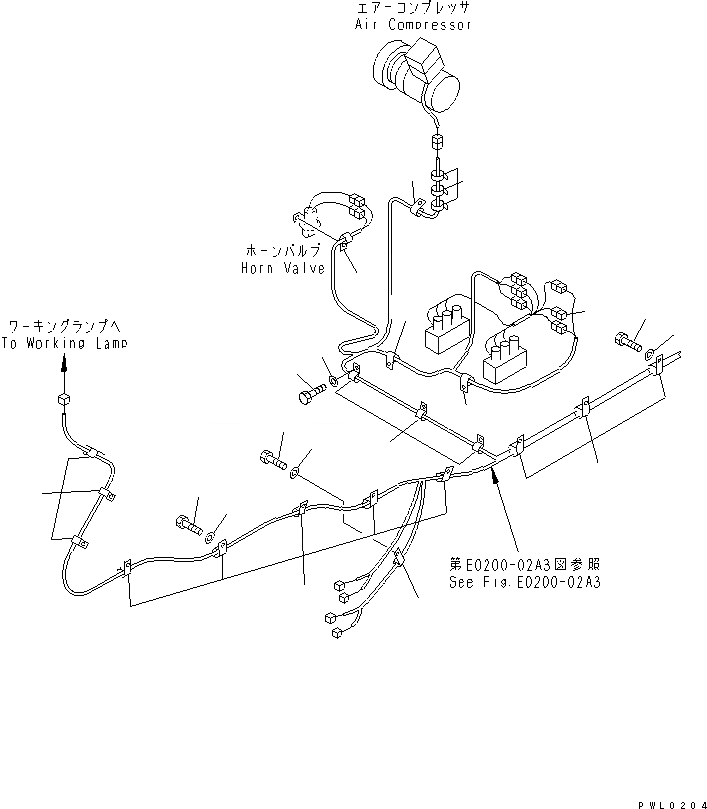 エアーコンプレッサ
Air Compressor

ホーンバルブ
Horn Valve

ワーキングランプへ
To Working Lamp

第E0200-02A3図参照
See Fig.E0200-02A3

PWL0204