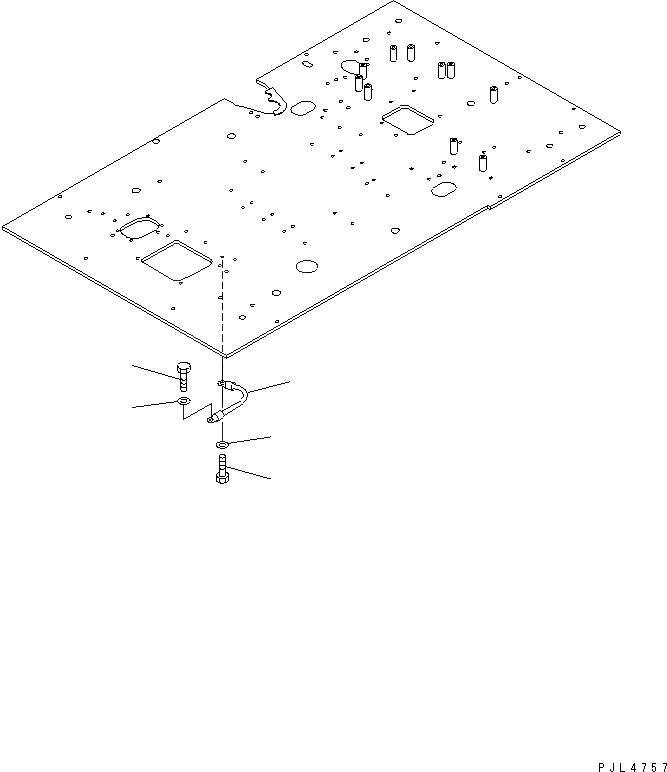 PJL4757