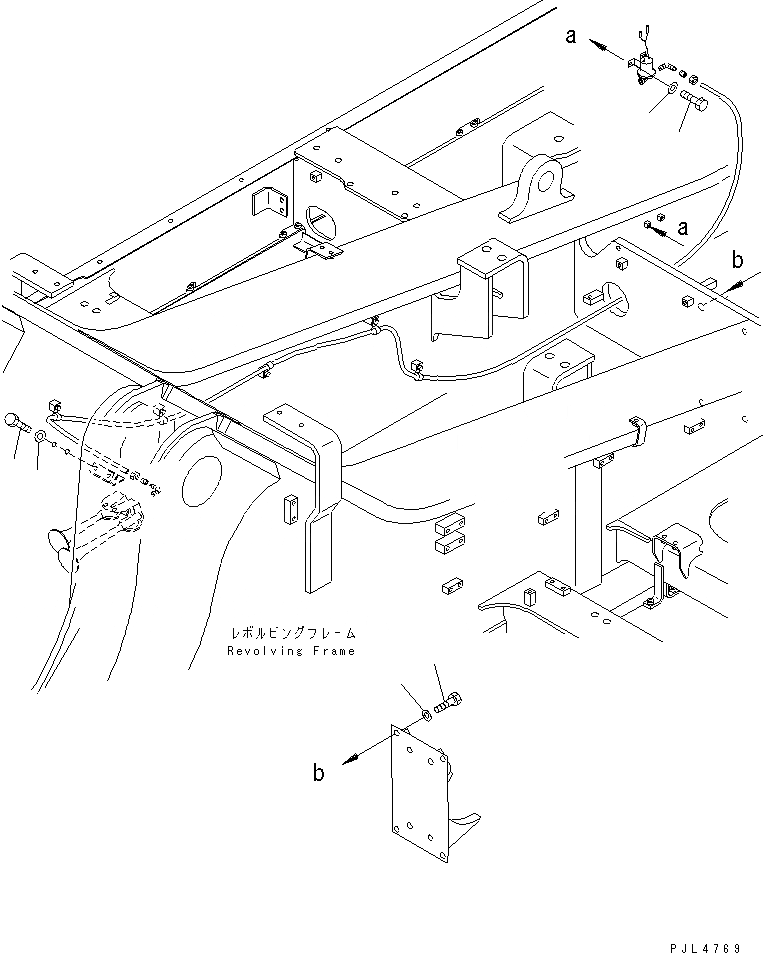 a

a

b

レボルビングフレーム
Revolving Frame

b

PJL4769