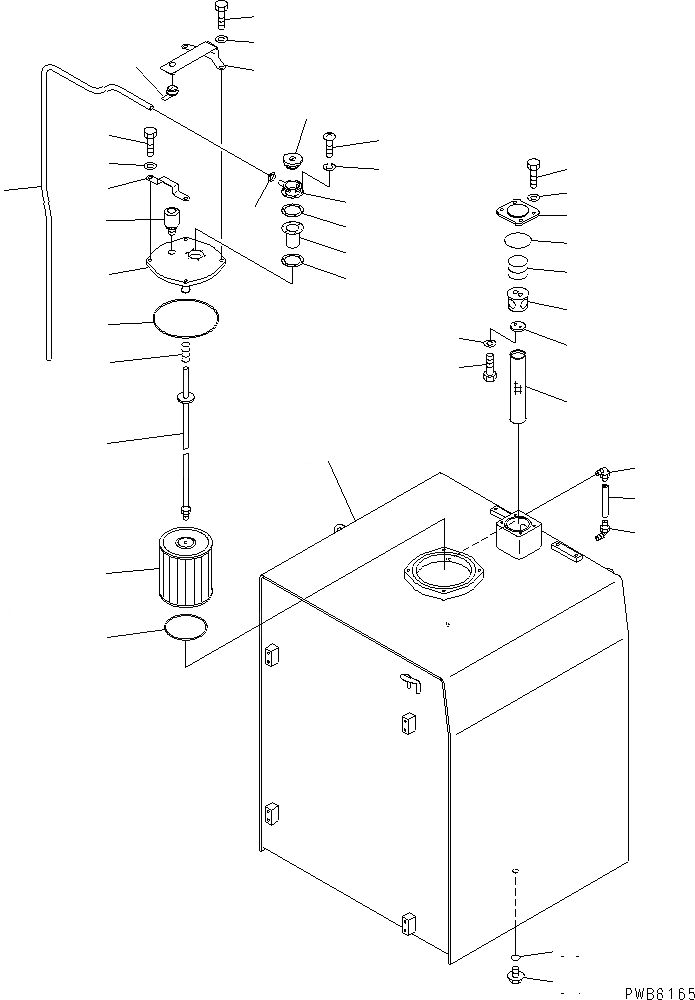 PWB6165