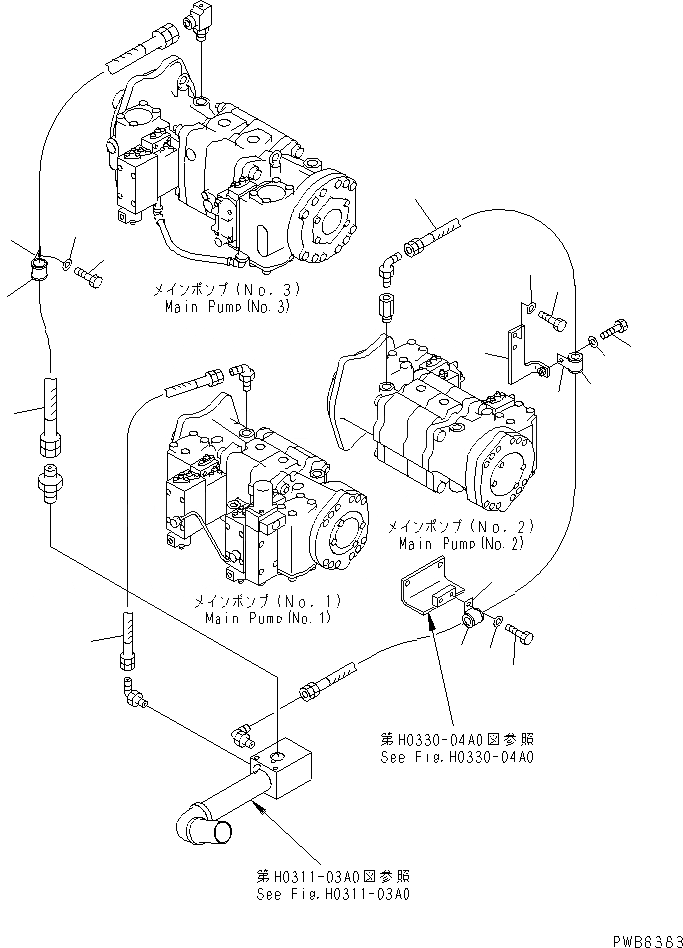 メインポンプ(No.3)
Main Pump(No.3)

メインポンプ(No.2)
Main Pump(No.2)

メインポンプ(No.1)
Main Pump(No.1)

第H0330-04A0図参照
See Fig.H0330-04A0

第H0311-03A0図参照
See Fig.H0311-03A0

PWB8383