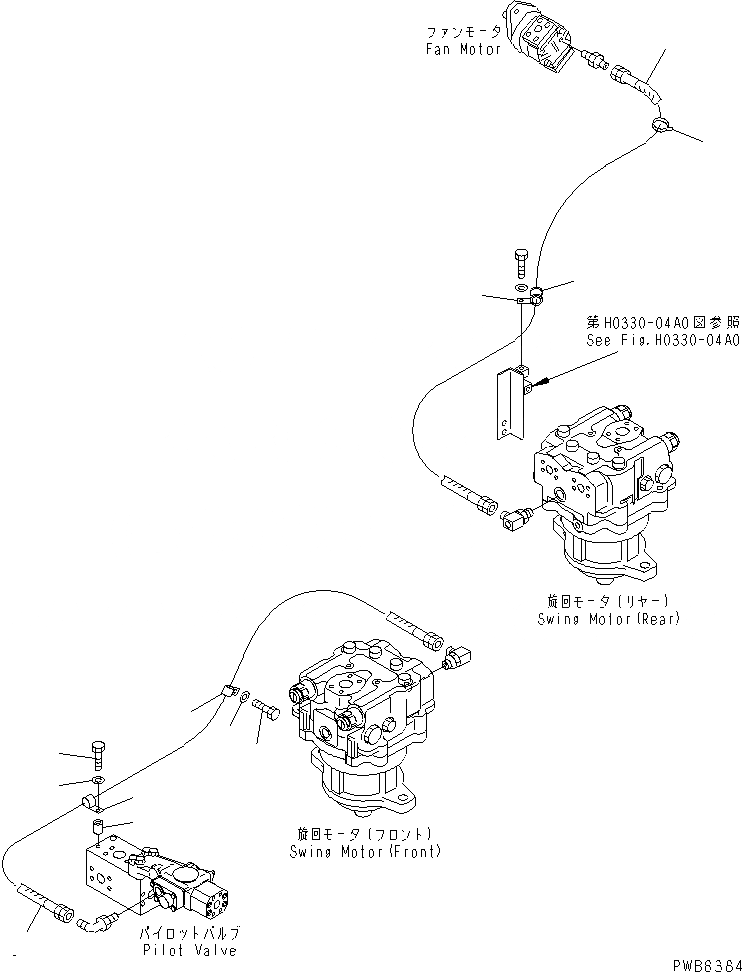 ファンモータ
Fan Motor

第H0330-04A0図参照
See Fig.H0330-04A0

旋回モータ(リヤー)
Swing Motor(Rear)

旋回モータ(フロント)
Swing Motor(Front)

パイロットバルブ
Pilot Valve

PWB6364