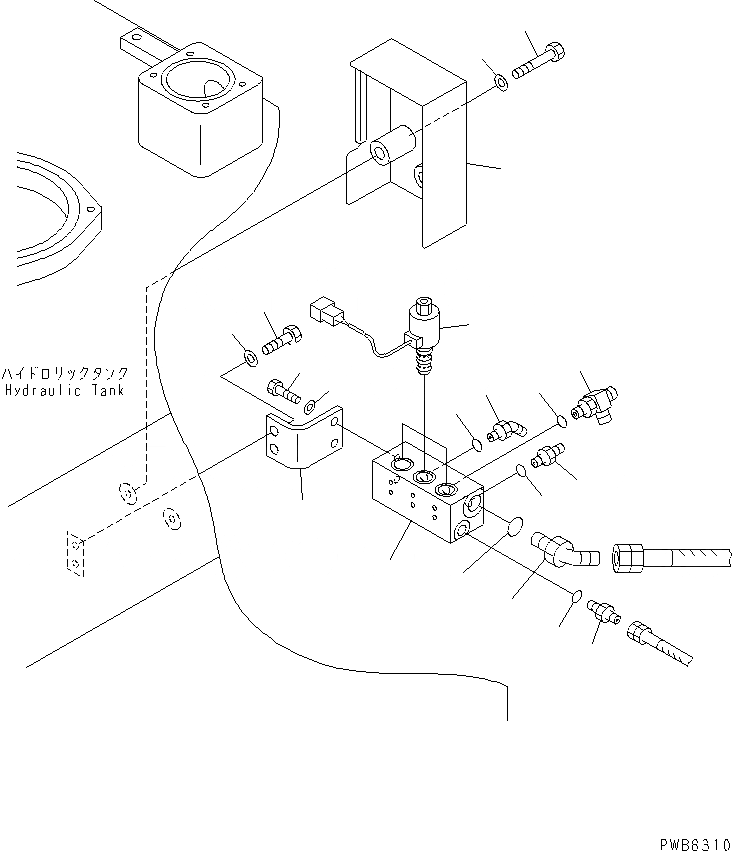 ハイドロリックタンク
Hydraulic Tank

PWB8310