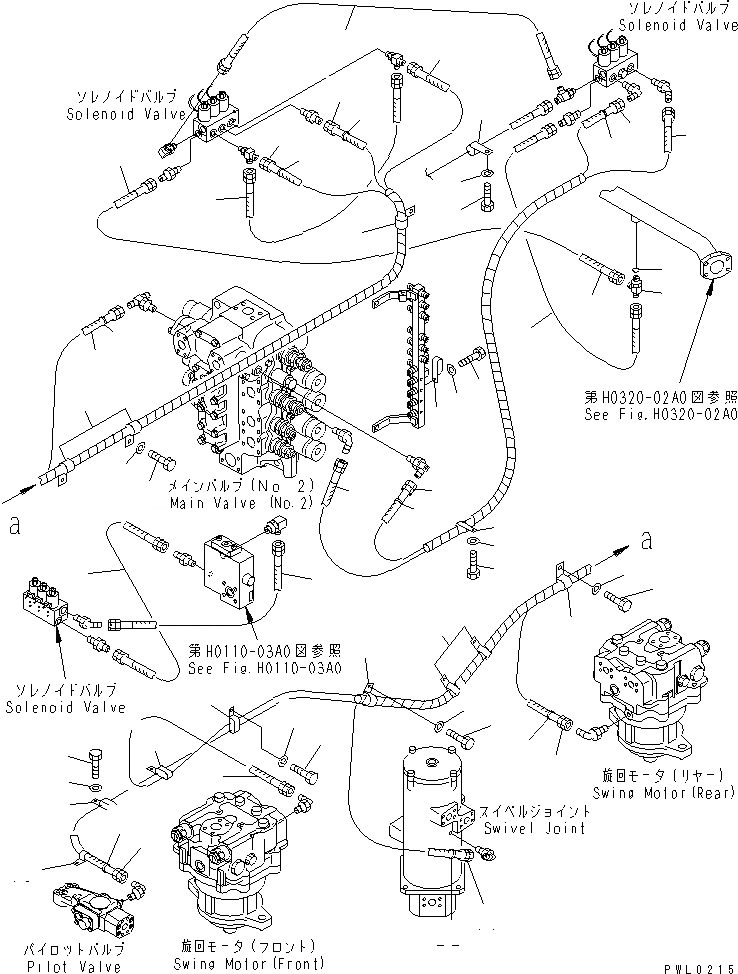 ソレノイドバルブ
Solenoid Valve

ソレノイドバルブ
Solenoid Valve

第H0320-02A0図参照
See Fig.H0320-02A0

メインバルブ（No. 2）
Main Valve (No.2)

a

a

第H0110-03A0図参照
See Fig.H0110-03A0

ソレノイドバルブ
Solenoid Valve

旋回モータ（リヤー）
Swing Motor(Rear)

スイベルジョイント
Swivel Joint

パイロットバルブ
Pilot Valve

旋回モータ（フロント）
Swing Motor(Front)

PWL0215