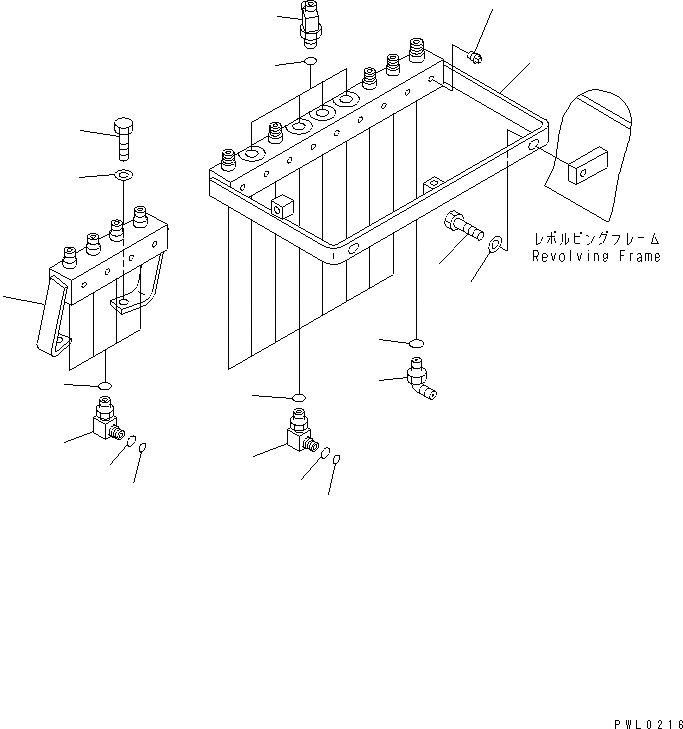 レボルビングフレーム
Revolving Frame

PWL0216