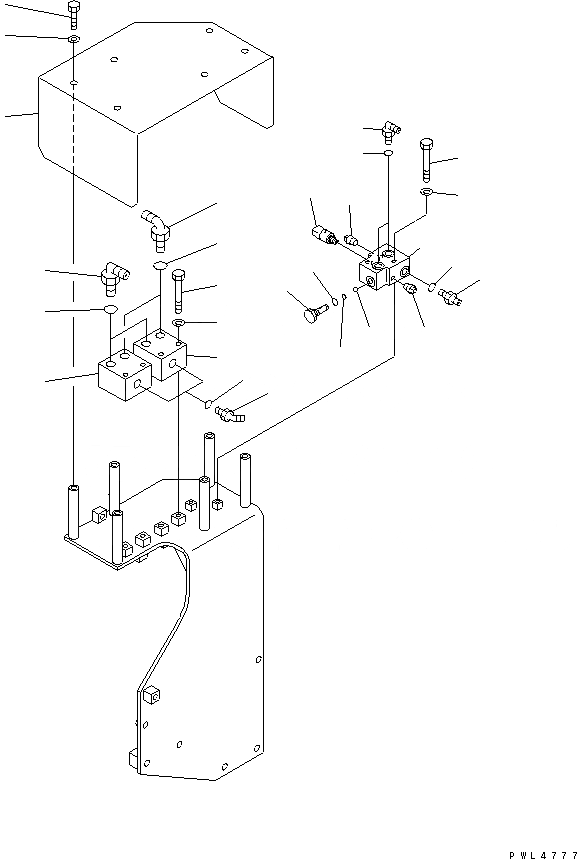 PWL4777