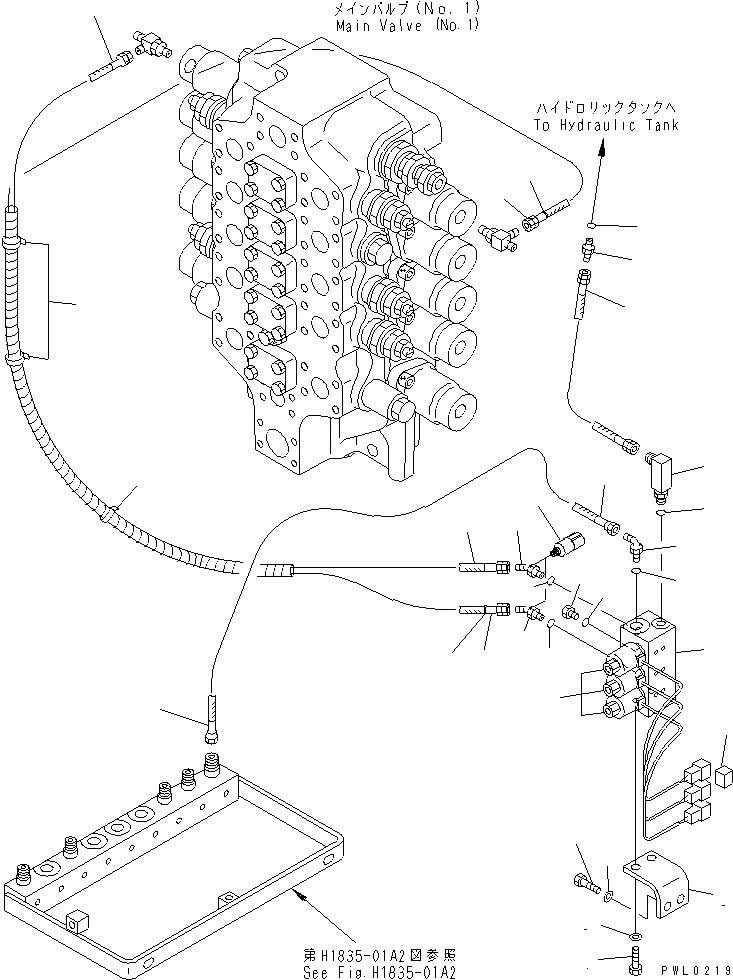 メインバルブ(No. 1)
Main Valve (No. 1)

ハイドロリックタンクへ
To Hydraulic Tank

第H1835-01A2図参照
See Fig.H1835-01A2

PWL0219