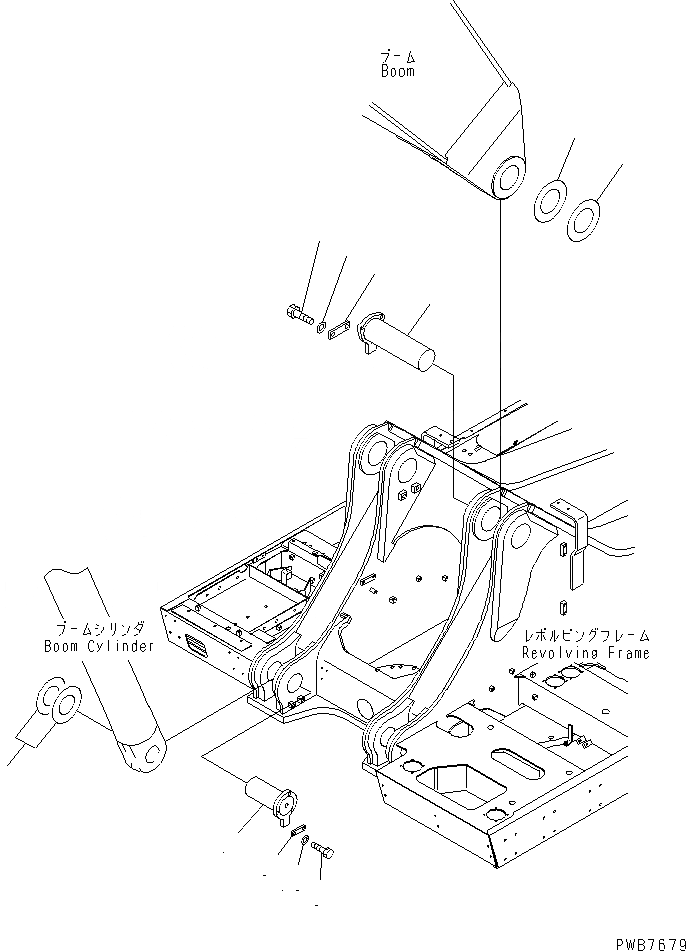 ブーム
Boom

ブームシリンダ
Boom Cylinder

レボルビングフレーム
Revolving Frame

PWB7679