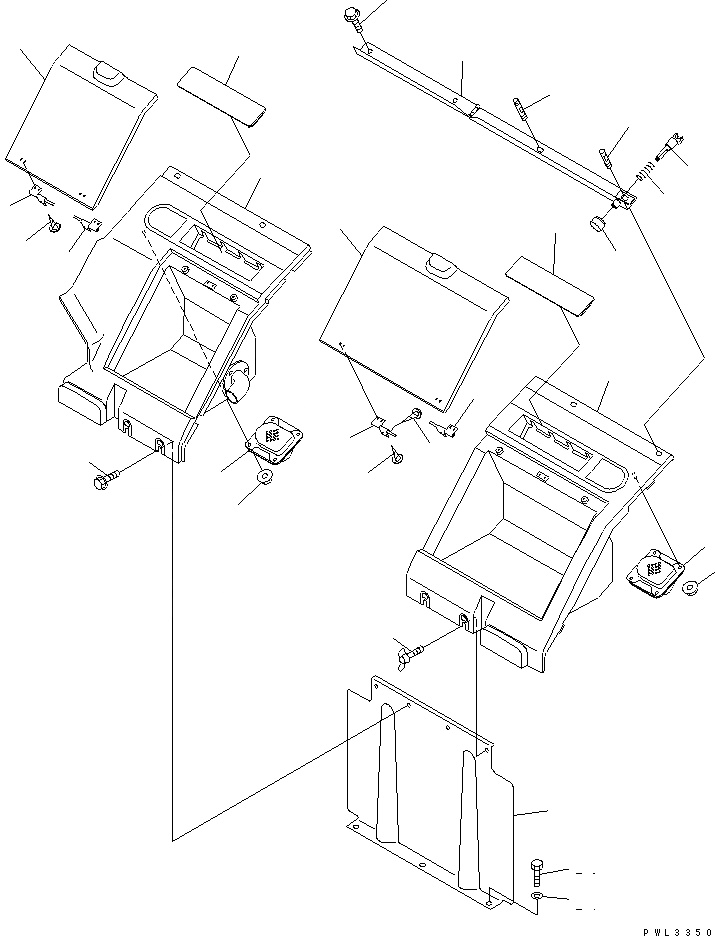 PWL3350