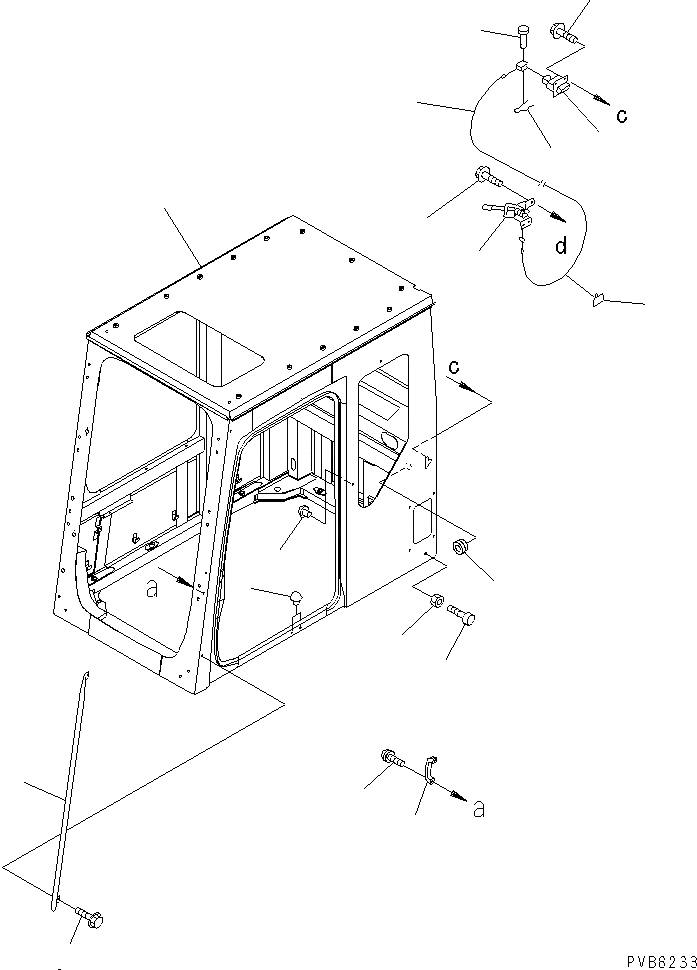 c
d
c
a
a
PVB8233