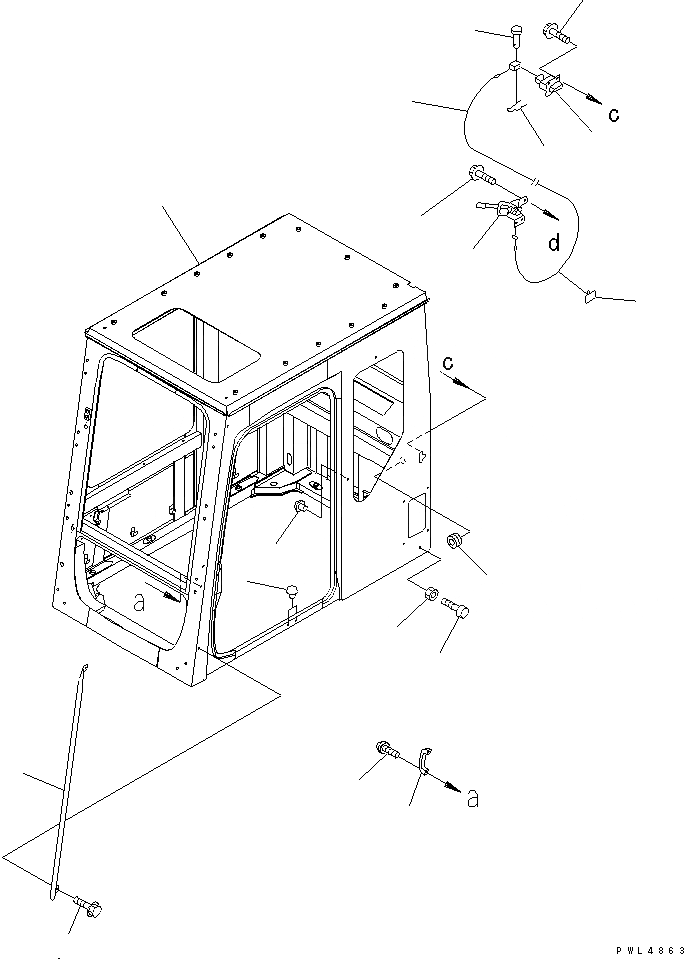 c

d

c

a

a

PWL4863