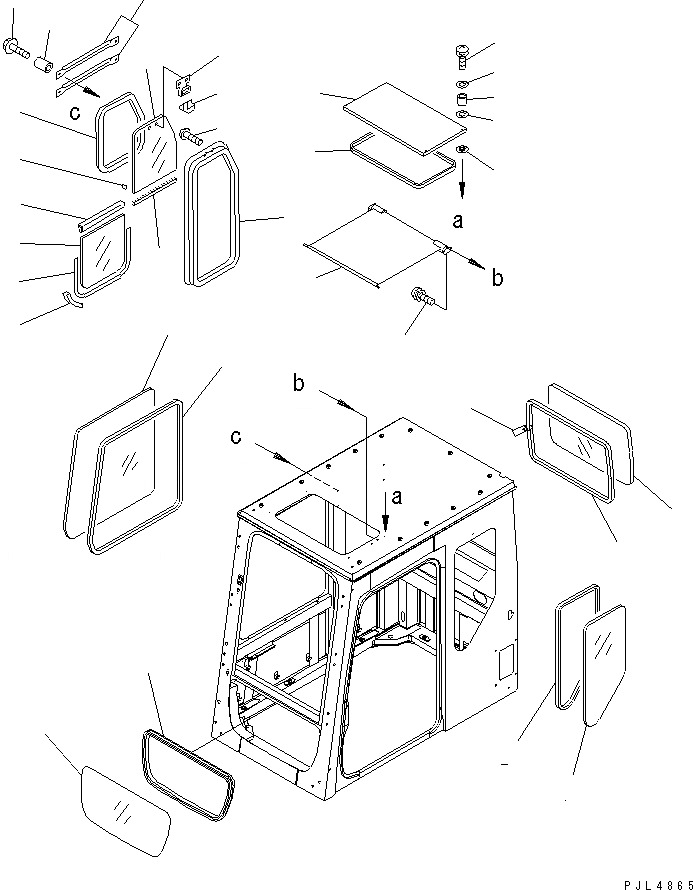 c
a
b
b
c
a
PJL4865