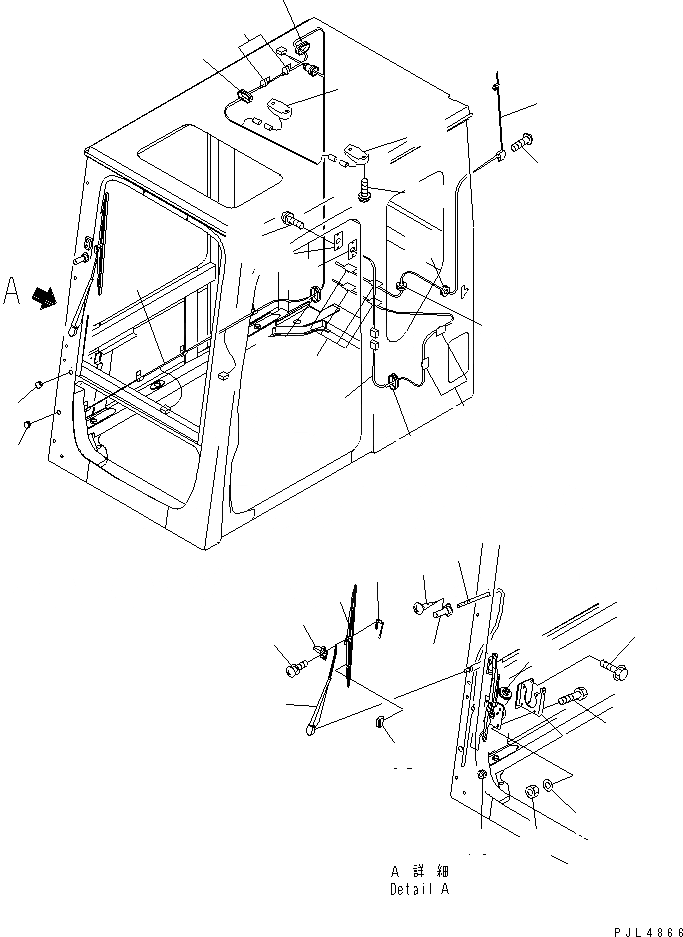 A

A 詳細
Detail A

PJL4866